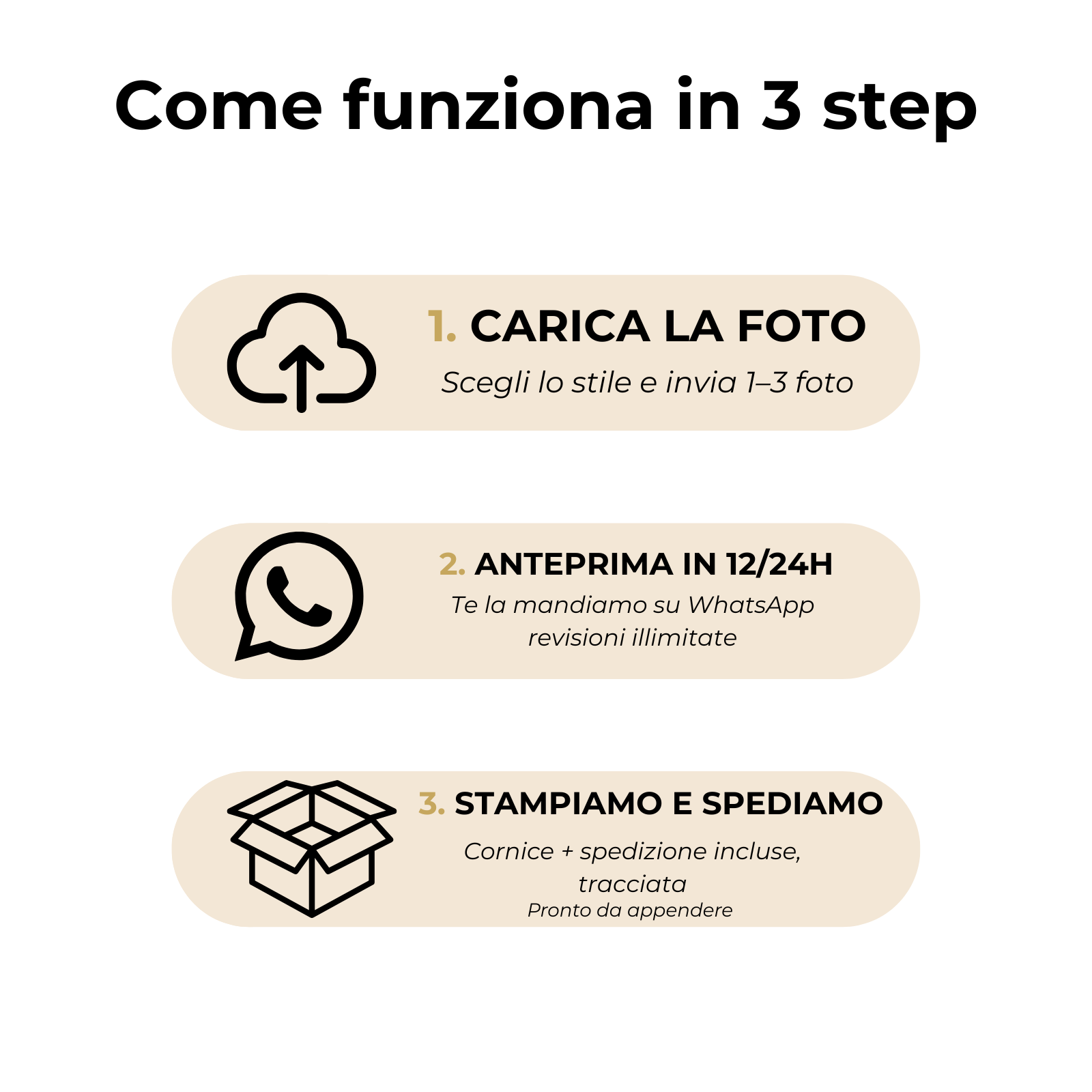 Come funziona in 3 step

1. CARICA LA FOTO

Scegli lo stile e invia 1–3 foto

2. ANTEPRIMA IN 12/24H

Te la mandiamo su WhatsApp
revisioni illimitate

3. STAMPIAMO E SPEDIAMO

Cornice + spedizione incluse, tracciata
Pronto da appendere